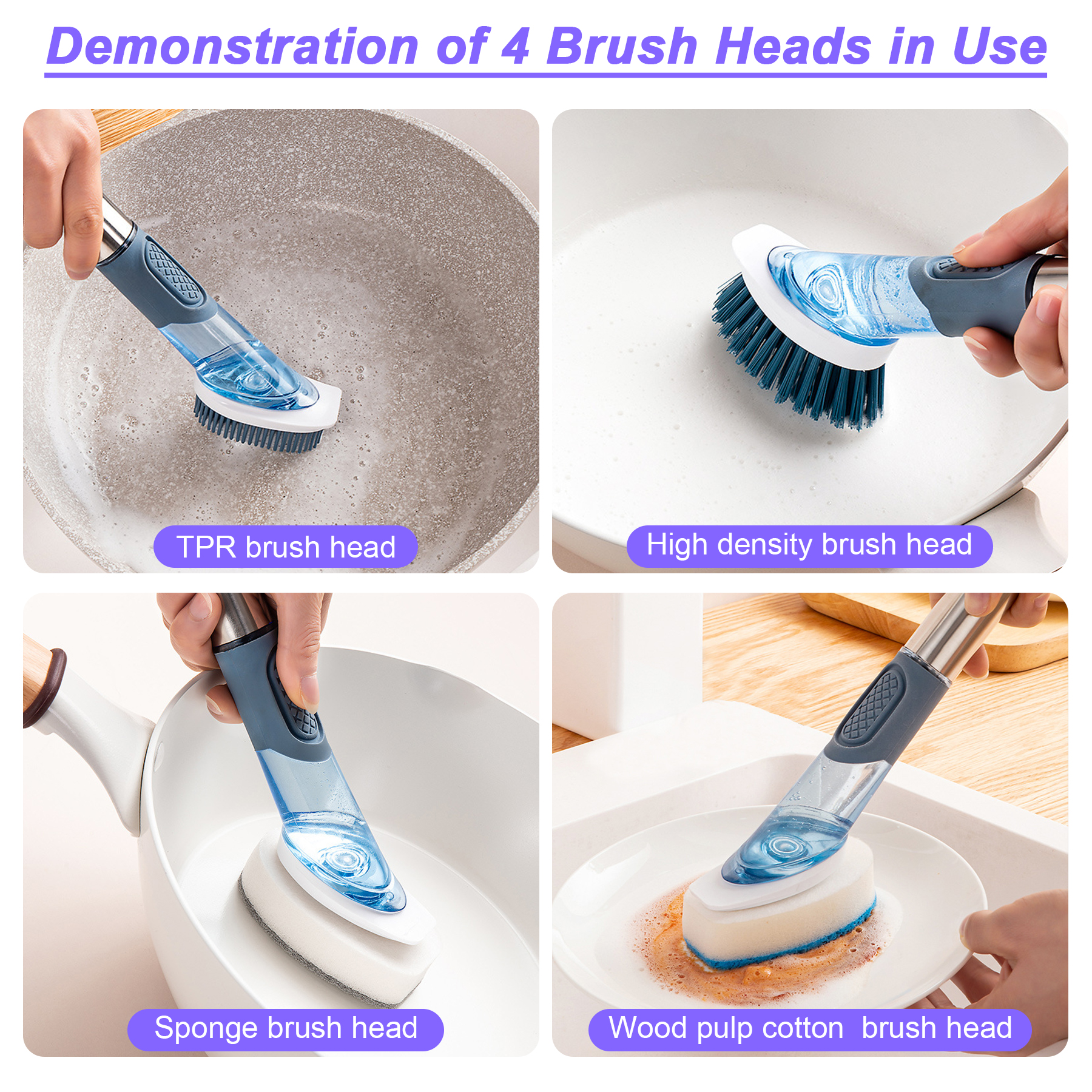 Demonstration of 4 Brush Heads in Use

TPR brush head

High density brush head

Sponge brush head

Wood pulp cotton  brush head