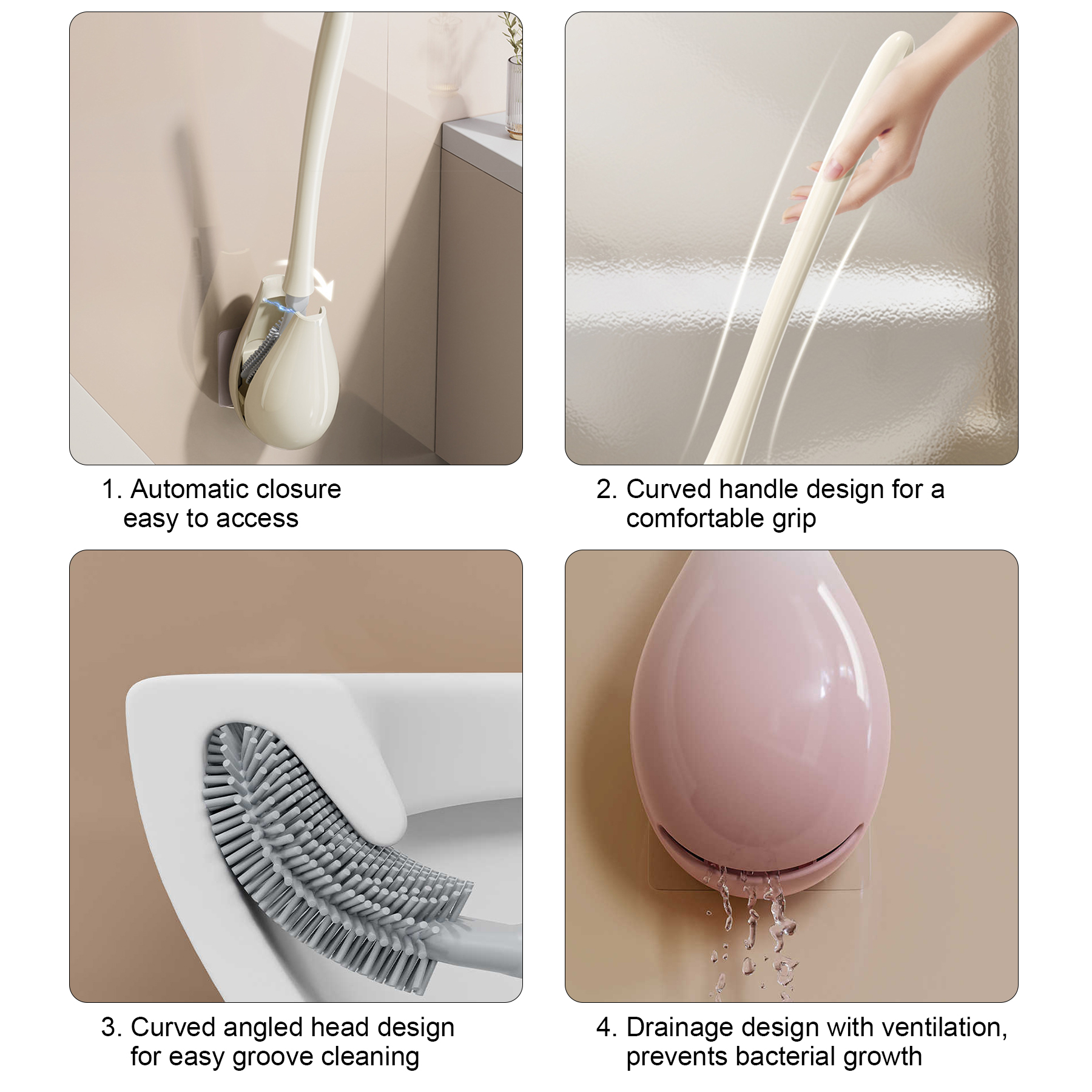 1. Automatic closure easy to access

2. Curved handle design for a comfortable grip

3. Curved angled head design for easy groove cleaning

4. Drainage design with ventilation, prevents bacterial growth