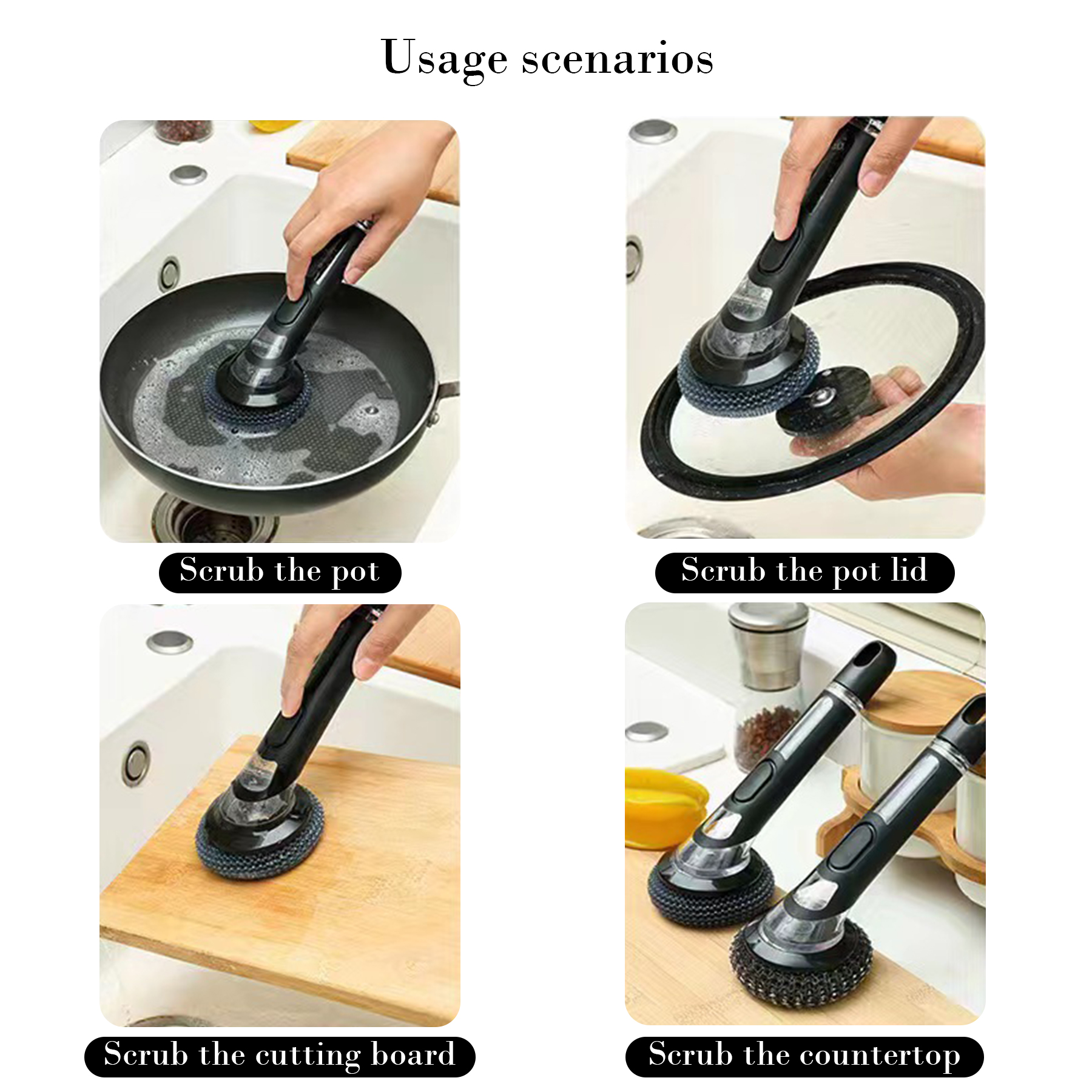 Usage scenarios

Scrub the pot

Scrub the pot lid

Scrub the cutting board

Scrub the countertop