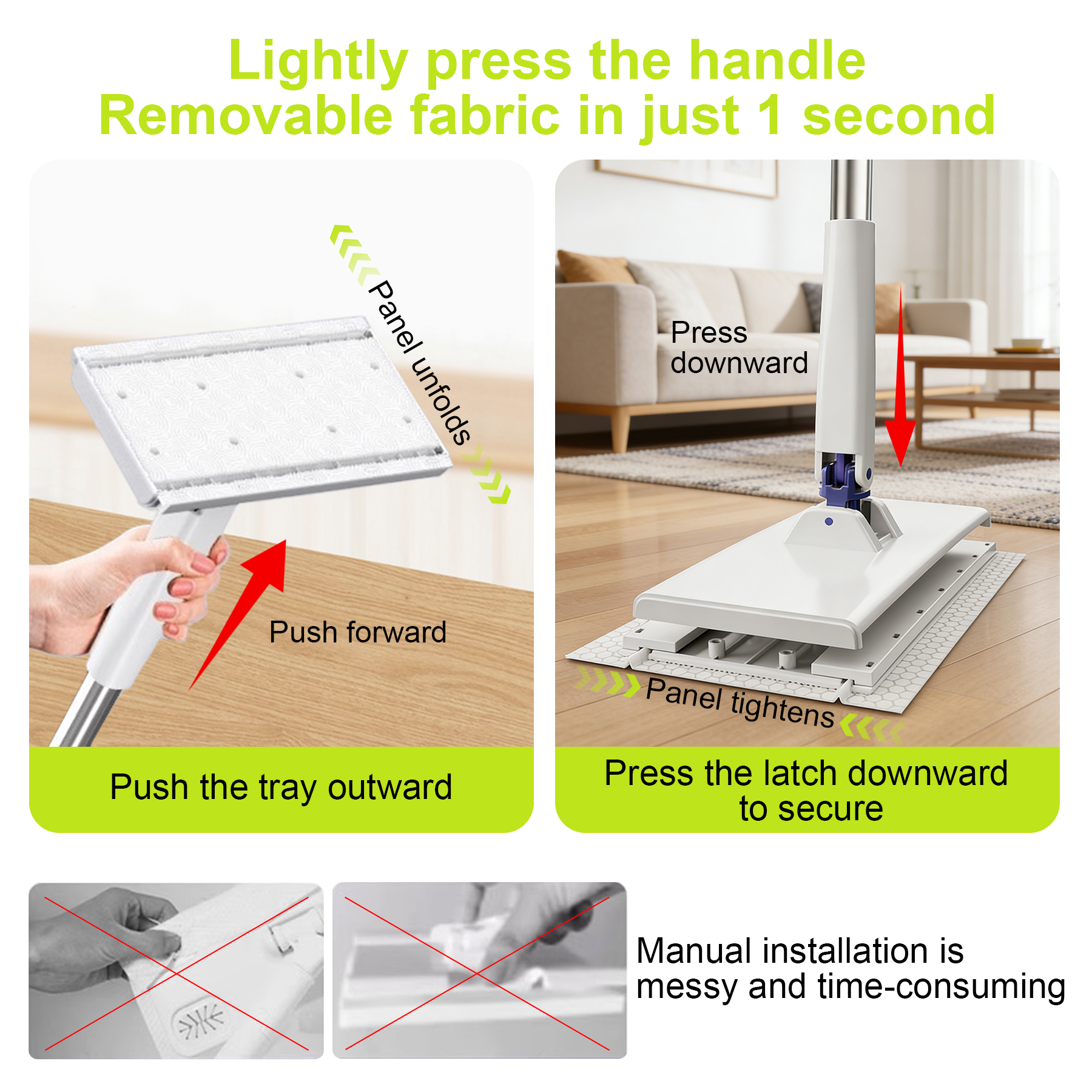 Lightly press the handle
Removable fabric in just 1 second

Panel unfolds

Push forward

Push the tray outward

Press downward

Panel tightens

Press the latch downward to secure

Manual installation is messy and time-consuming