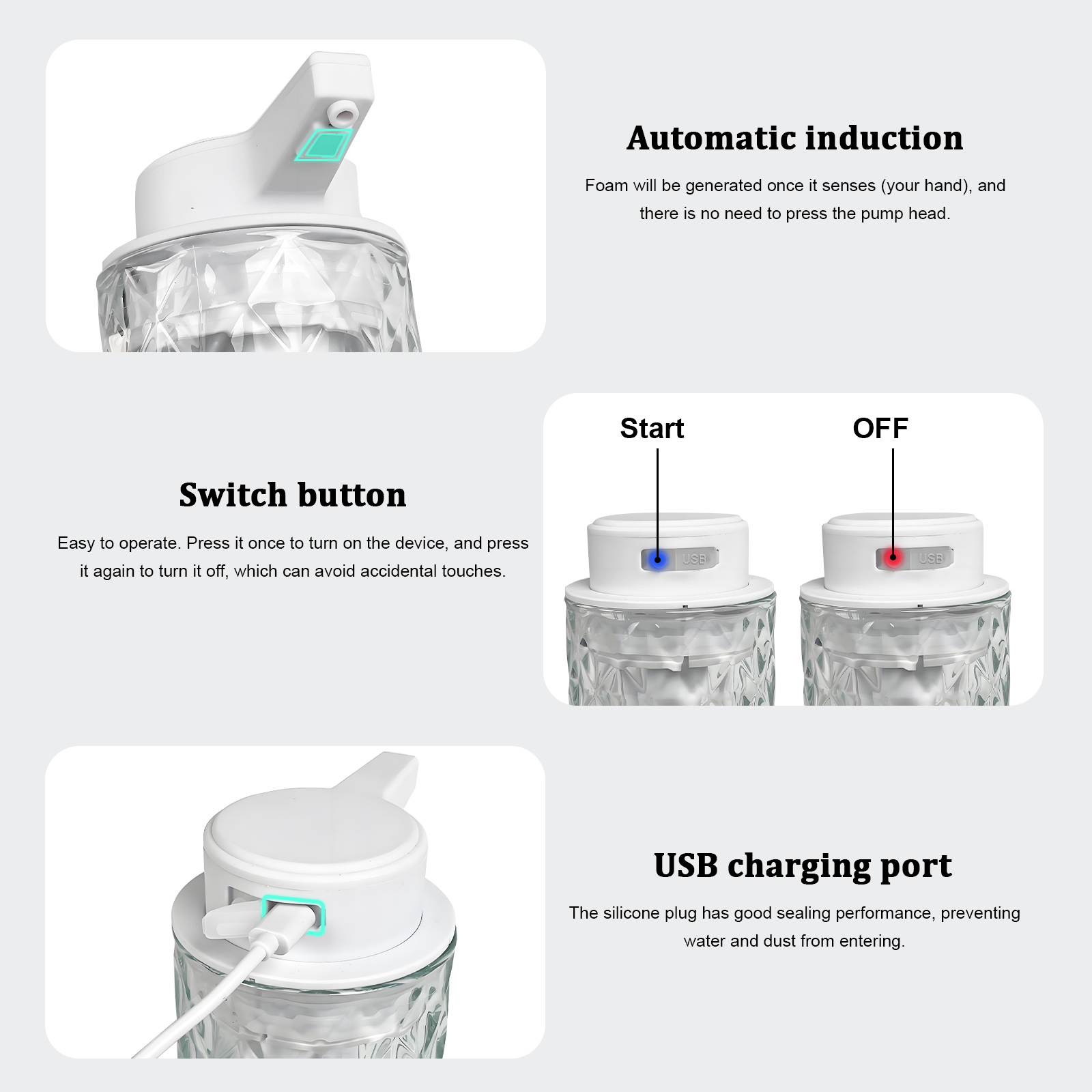 Automatic induction

Foam will be generated once it senses (your hand), and there is no need to press the pump head.

Switch button

Easy to operate. Press it once to turn on the device, and press it again to turn it off, which can avoid accidental touches.

Start

OFF

USB

USB

USB charging port

The silicone plug has good sealing performance, preventing water and dust from entering.