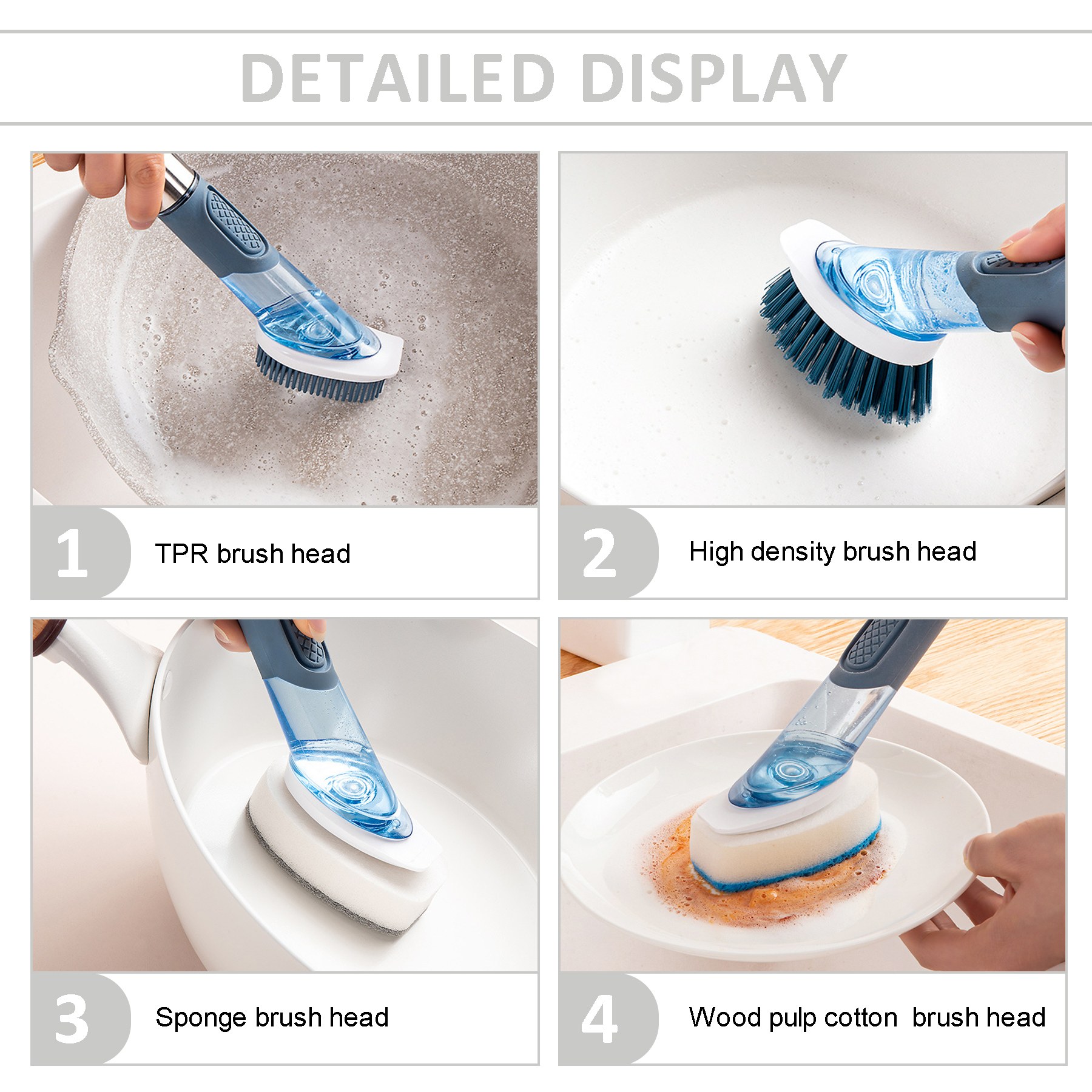 DETAILED DISPLAY

1 TPR brush head

2 High density brush head

3 Sponge brush head

4 Wood pulp cotton brush head