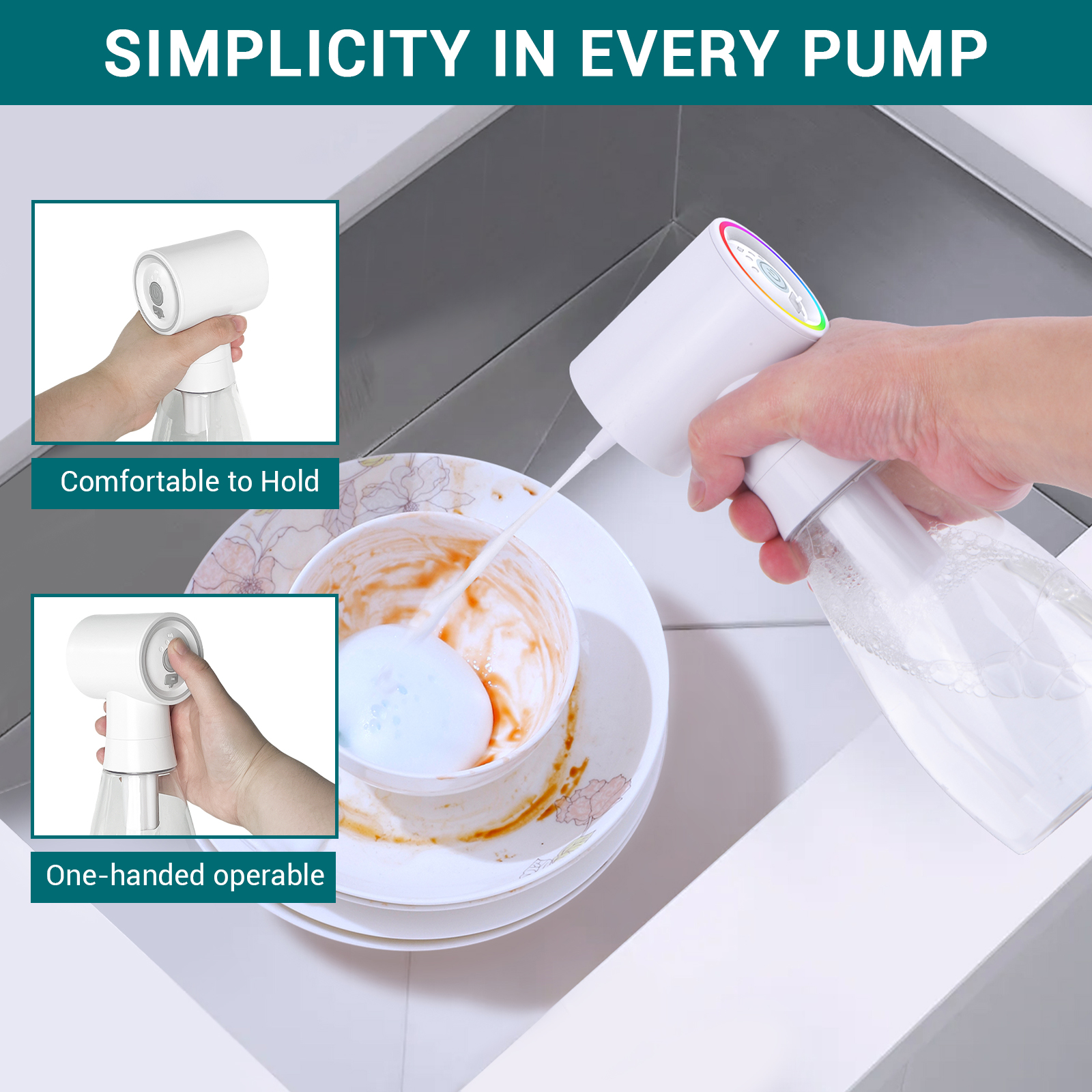 SIMPLICITY IN EVERY PUMP

Comfortable to Hold

One-handed operable