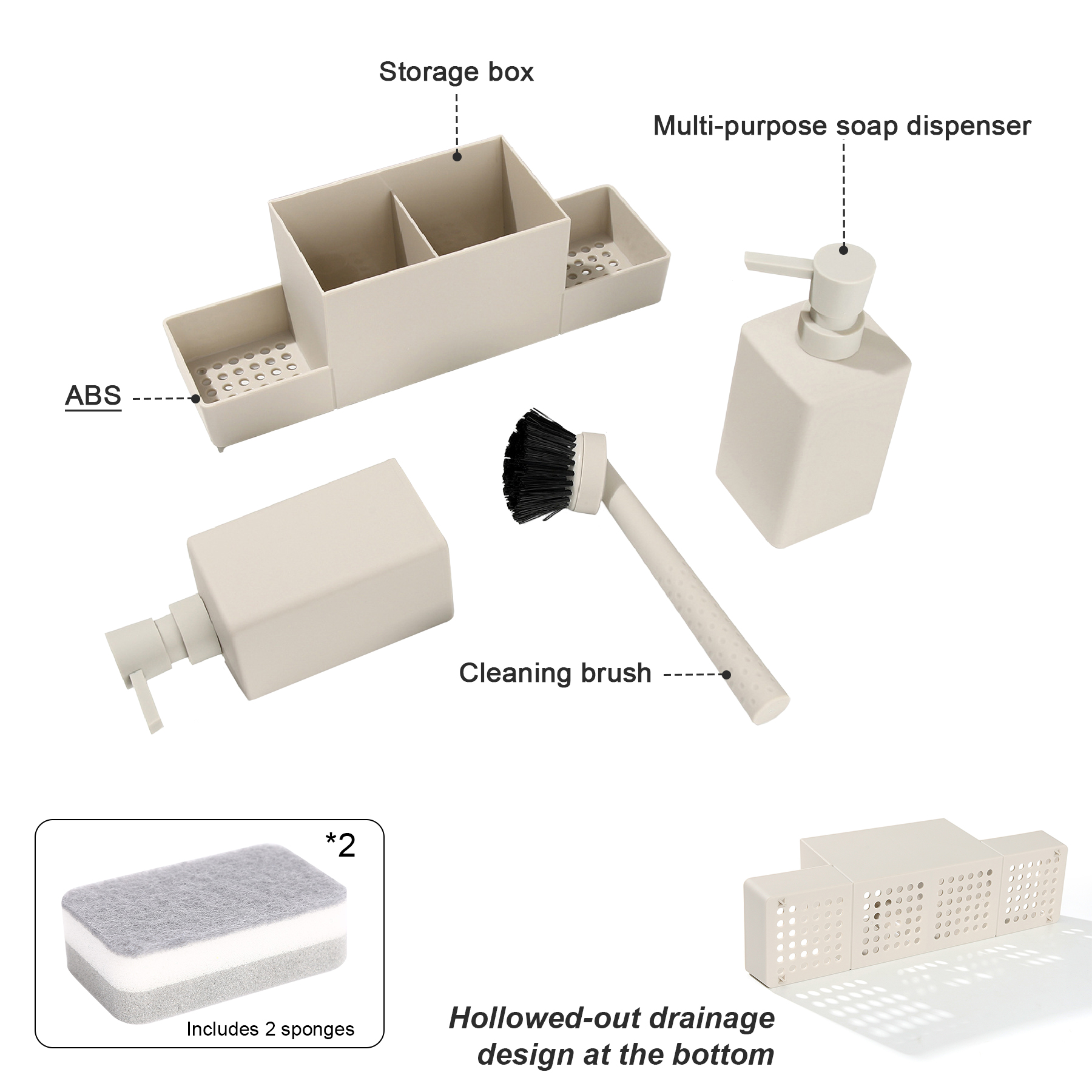 Storage box

Multi-purpose soap dispenser

ABS

Cleaning brush

*2

Includes 2 sponges

Hollowed-out drainage design at the bottom