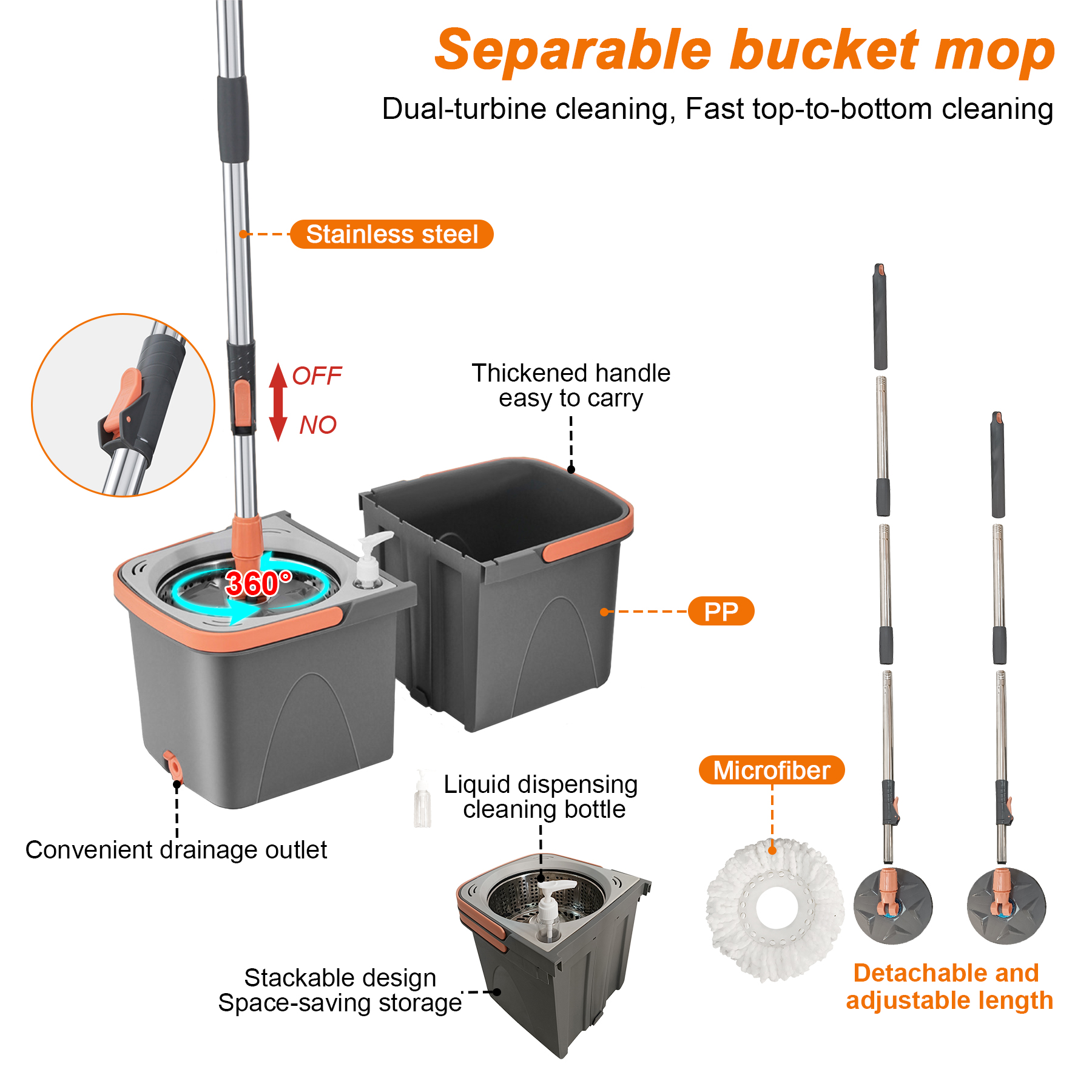 Separable bucket mop

Dual-turbine cleaning, Fast top-to-bottom cleaning

Stainless steel

OFF

NO

Thickened handle easy to carry

360°

PP

Convenient drainage outlet

Liquid dispensing cleaning bottle

Microfiber

Stackable design Space-saving storage

Detachable and adjustable length