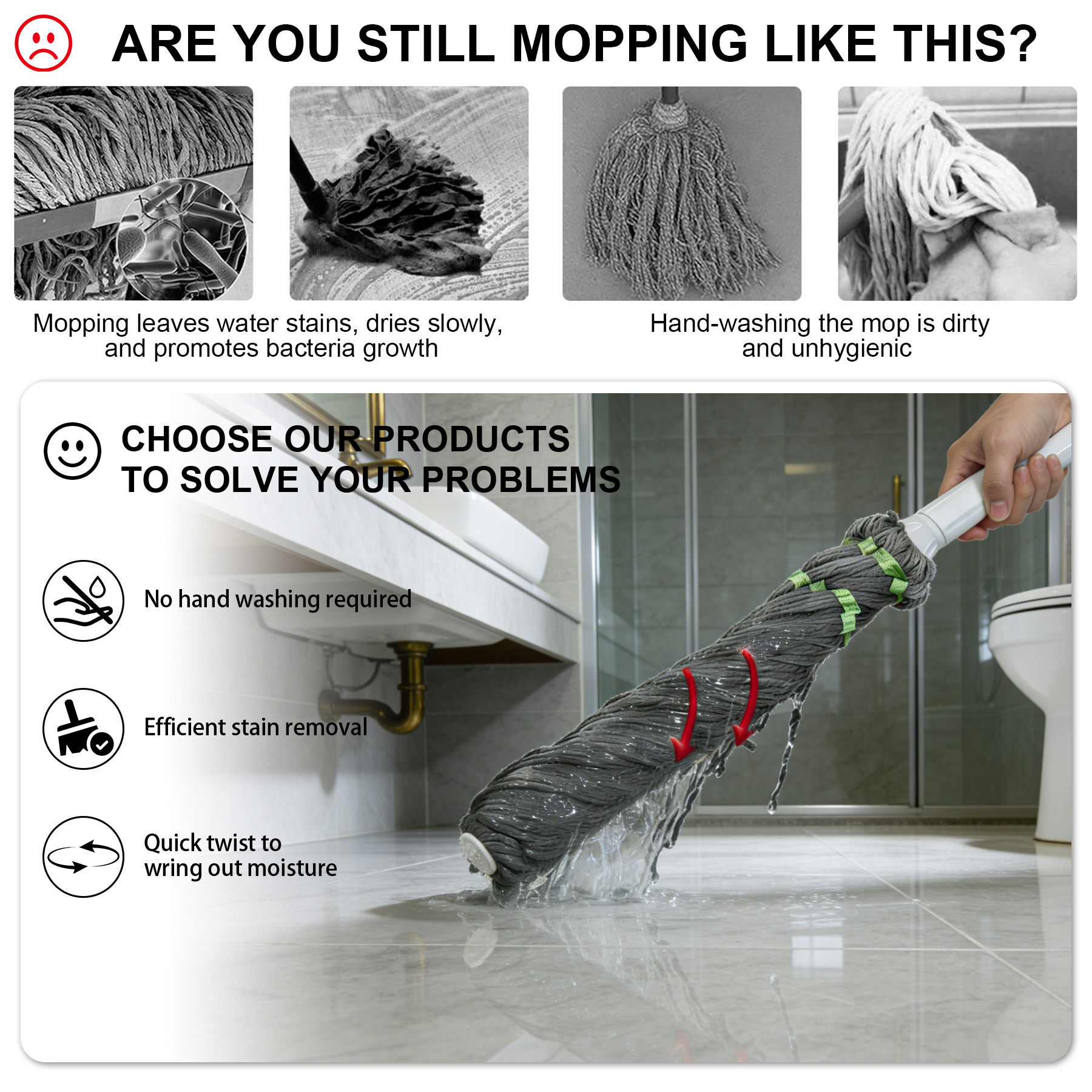 ARE YOU STILL MOPPING LIKE THIS?

Mopping leaves water stains, dries slowly, and promotes bacteria growth

Hand-washing the mop is dirty and unhygienic

CHOOSE OUR PRODUCTS TO SOLVE YOUR PROBLEMS

No hand washing required

Efficient stain removal

Quick twist to wring out moisture