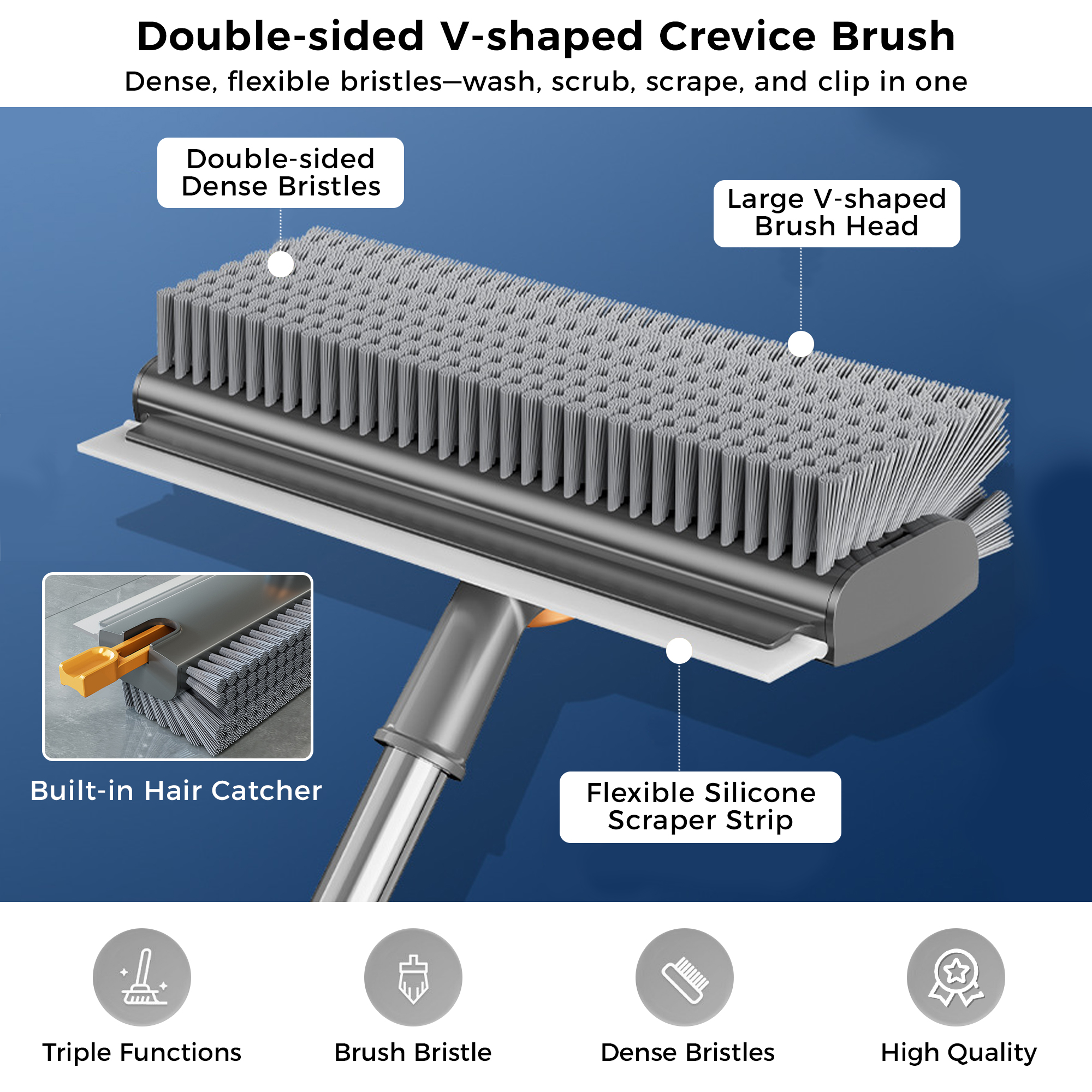 Double-sided V-shaped Crevice Brush
Dense, flexible bristles—wash, scrub, scrape, and clip in one

Double-sided Dense Bristles

Large V-shaped Brush Head

Built-in Hair Catcher

Flexible Silicone Scraper Strip

Triple Functions

Brush Bristle

Dense Bristles

High Quality