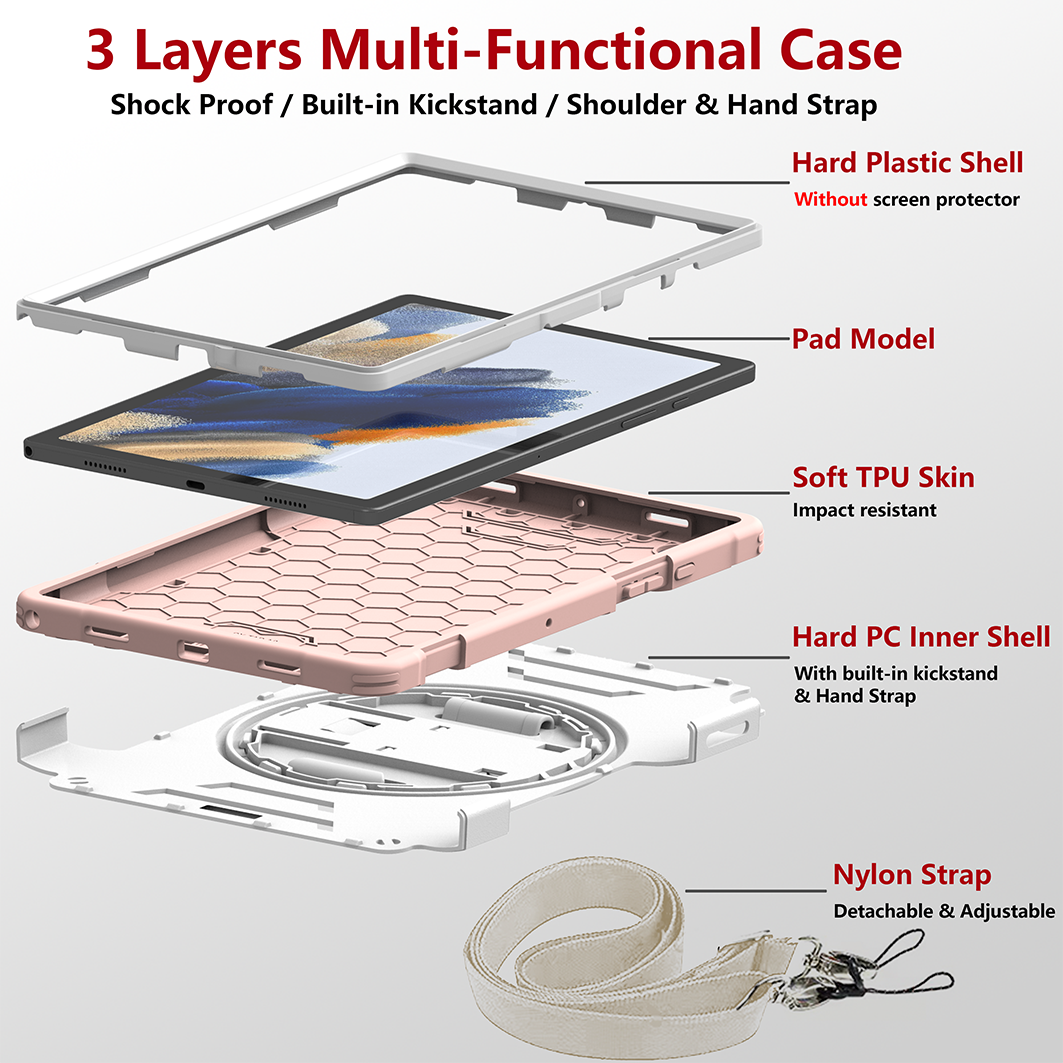 3 Layers Multi-Functional Case
Shock Proof / Built-in Kickstand / Shoulder & Hand Strap

Hard Plastic Shell
Without screen protector

Pad Model

Soft TPU Skin
Impact resistant

Hard PC Inner Shell
With built-in kickstand & Hand Strap

Nylon Strap
Detachable & Adjustable