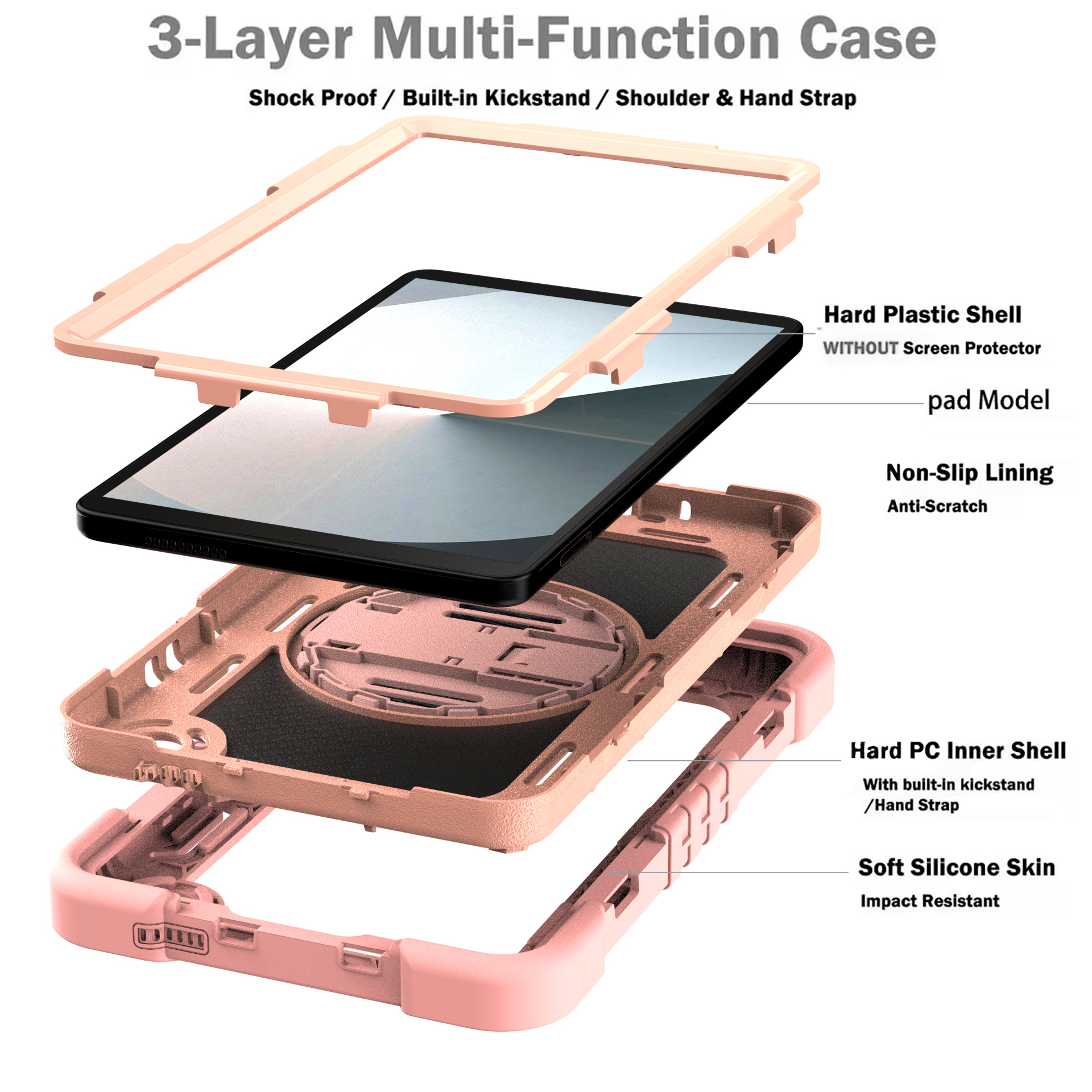 3-Layer Multi-Function Case

Shock Proof / Built-in Kickstand / Shoulder & Hand Strap

Hard Plastic Shell

WITHOUT Screen Protector

pad Model

Non-Slip Lining

Anti-Scratch

Hard PC Inner Shell

With built-in kickstand /Hand Strap

Soft Silicone Skin

Impact Resistant