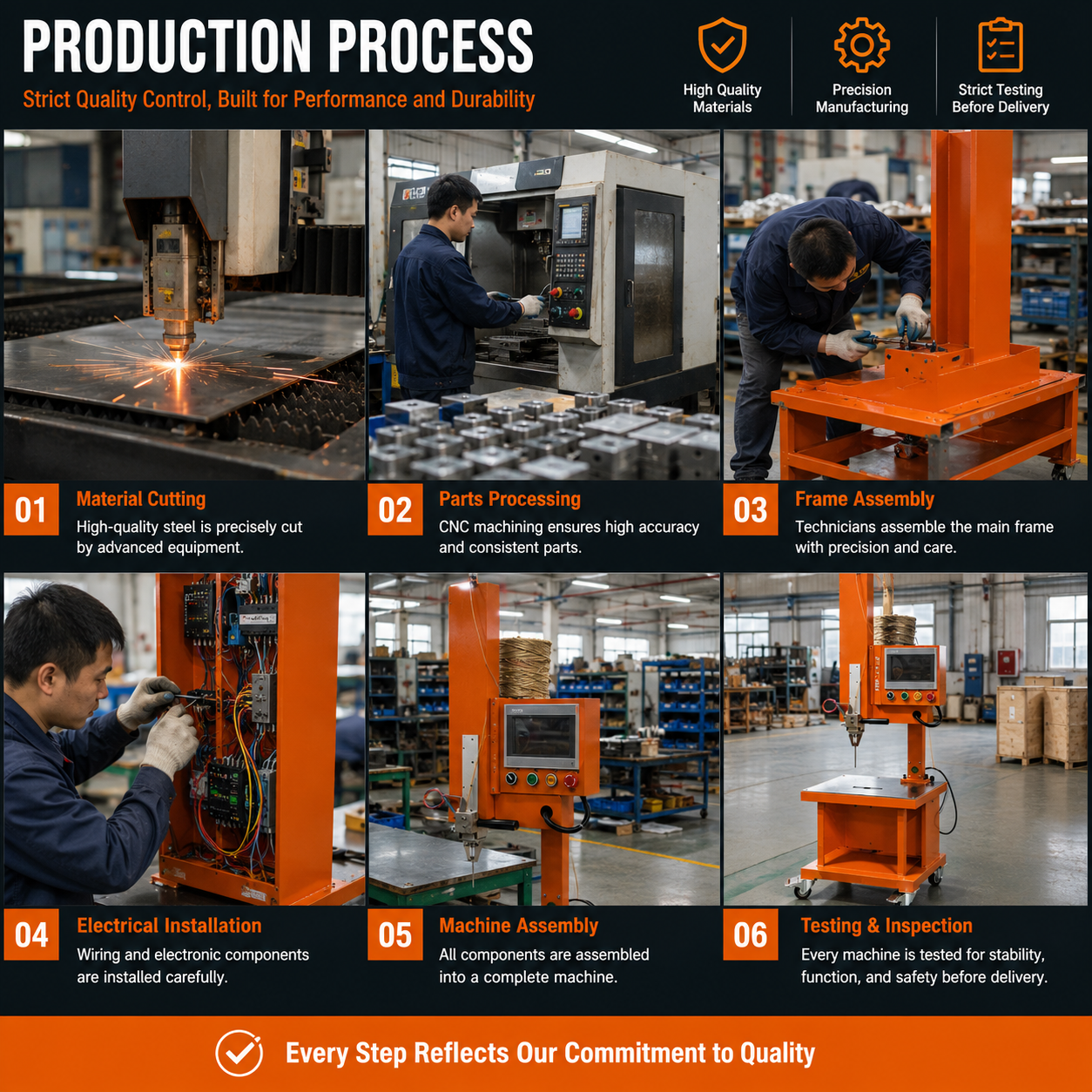 PRODUCTION PROCESS
Strict Quality Control, Built for Performance and Durability

High Quality Materials

Precision Manufacturing

Strict Testing Before Delivery

01 Material Cutting
High-quality steel is precisely cut by advanced equipment.

02 Parts Processing
CNC machining ensures high accuracy and consistent parts.

03 Frame Assembly
Technicians assemble the main frame with precision and care.

04 Electrical Installation
Wiring and electronic components are installed carefully.

05 Machine Assembly
All components are assembled into a complete machine.

06 Testing & Inspection
Every machine is tested for stability, function, and safety before delivery.

Every Step Reflects Our Commitment to Quality