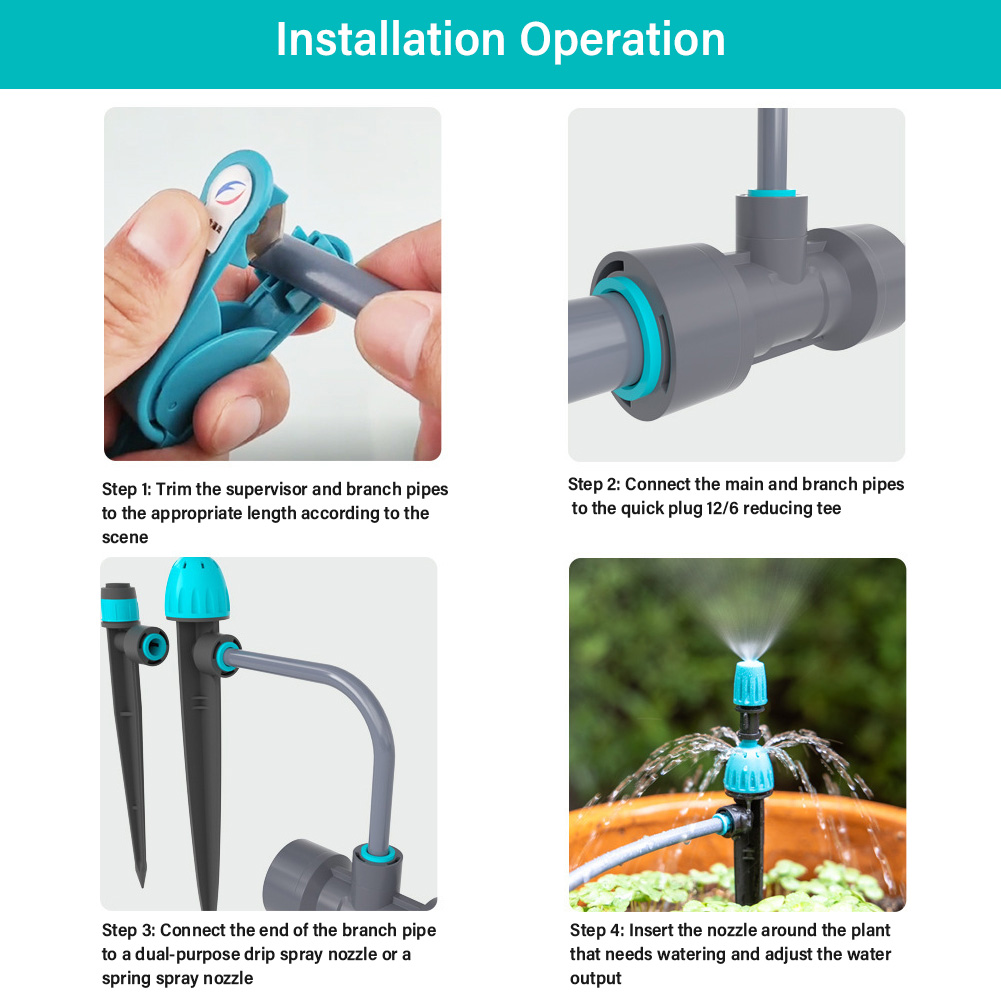 Installation Operation

Step 1: Trim the supervisor and branch pipes to the appropriate length according to the scene

Step 2: Connect the main and branch pipes to the quick plug 12/6 reducing tee

Step 3: Connect the end of the branch pipe to a dual-purpose drip spray nozzle or a spring spray nozzle

Step 4: Insert the nozzle around the plant that needs watering and adjust the water output