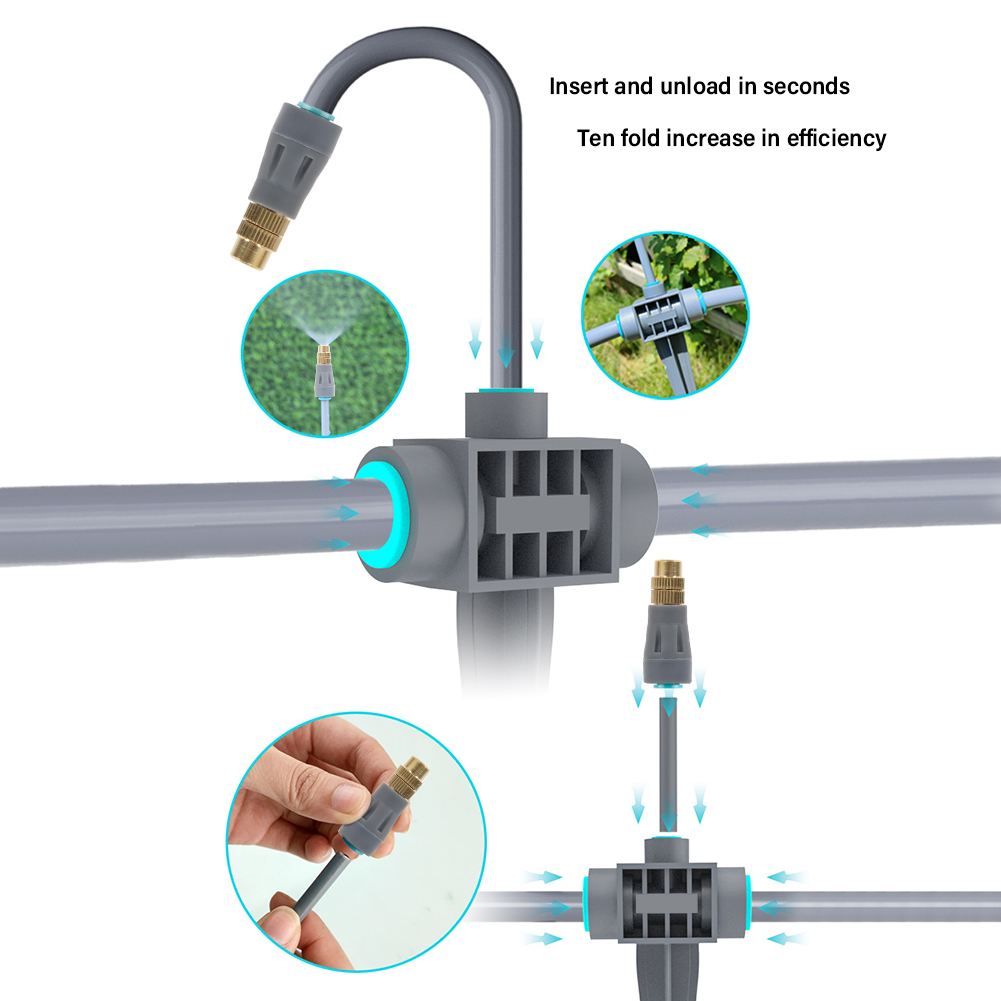 Insert and unload in seconds

Ten fold increase in efficiency