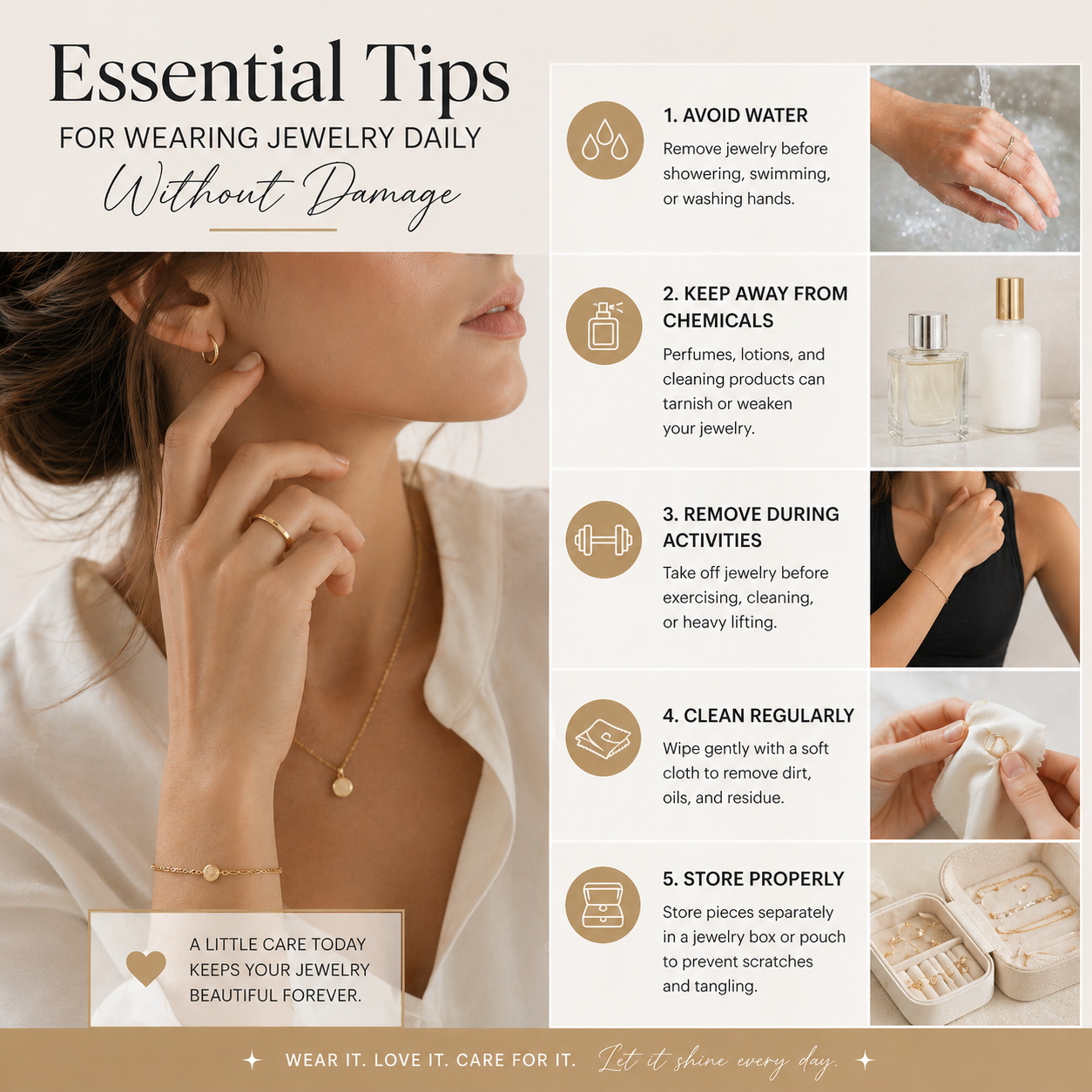 Essential Tips
FOR WEARING JEWELRY DAILY
Without Damage

A LITTLE CARE TODAY KEEPS YOUR JEWELRY BEAUTIFUL FOREVER.

1. AVOID WATER
Remove jewelry before showering, swimming, or washing hands.

2. KEEP AWAY FROM CHEMICALS
Perfumes, lotions, and cleaning products can tarnish or weaken your jewelry.

3. REMOVE DURING ACTIVITIES
Take off jewelry before exercising, cleaning, or heavy lifting.

4. CLEAN REGULARLY
Wipe gently with a soft cloth to remove dirt, oils, and residue.

5. STORE PROPERLY
Store pieces separately in a jewelry box or pouch to prevent scratches and tangling.

WEAR IT. LOVE IT. CARE FOR IT. Let it shine every day.