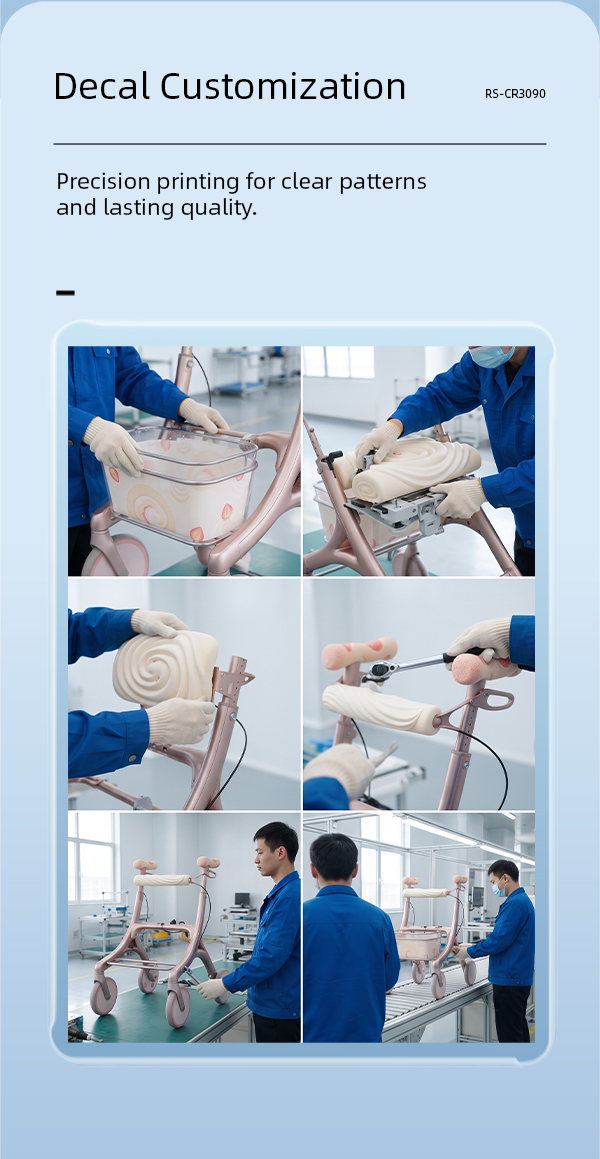 Decal Customization

RS-CR3090

Precision printing for clear patterns and lasting quality.