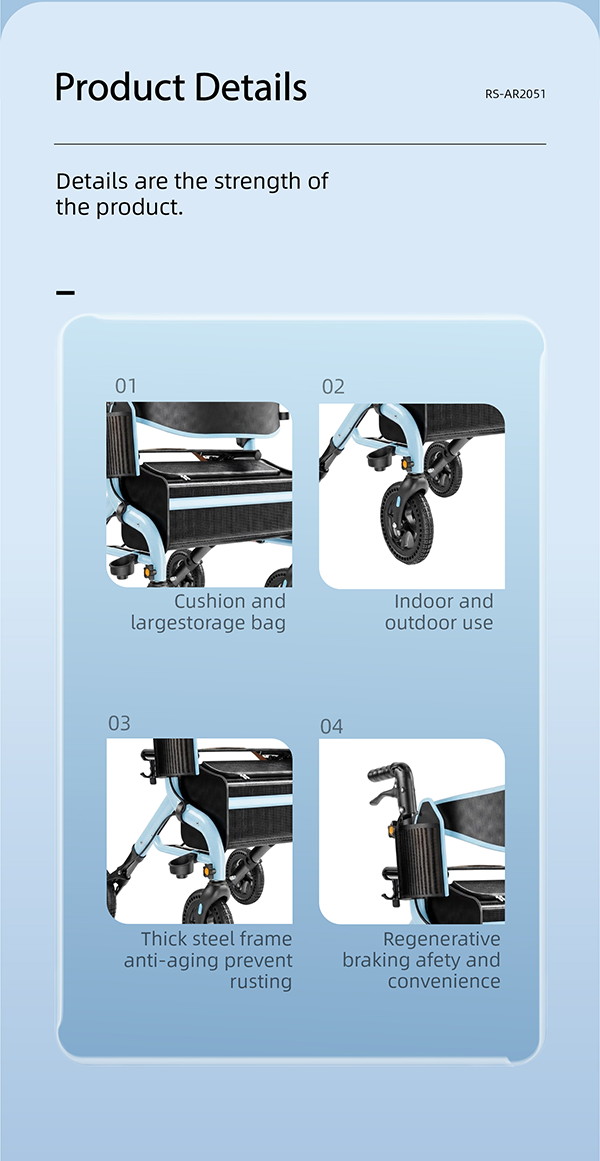 Product Details

RS-AR2051

Details are the strength of the product.

-

01

Cushion and largestorage bag

02

Indoor and outdoor use

03

Thick steel frame anti-aging prevent rusting

04

Regenerative braking afety and convenience