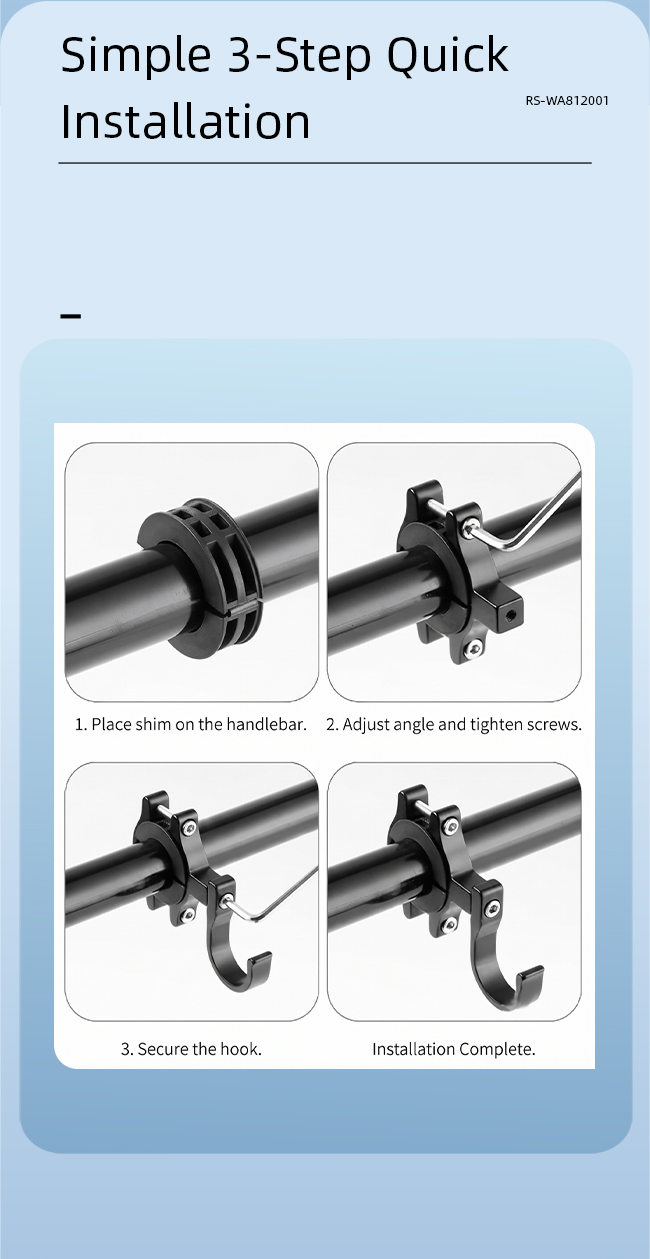 Simple 3-Step Quick Installation

RS-WA812001

1. Place shim on the handlebar.

2. Adjust angle and tighten screws.

3. Secure the hook.

Installation Complete.