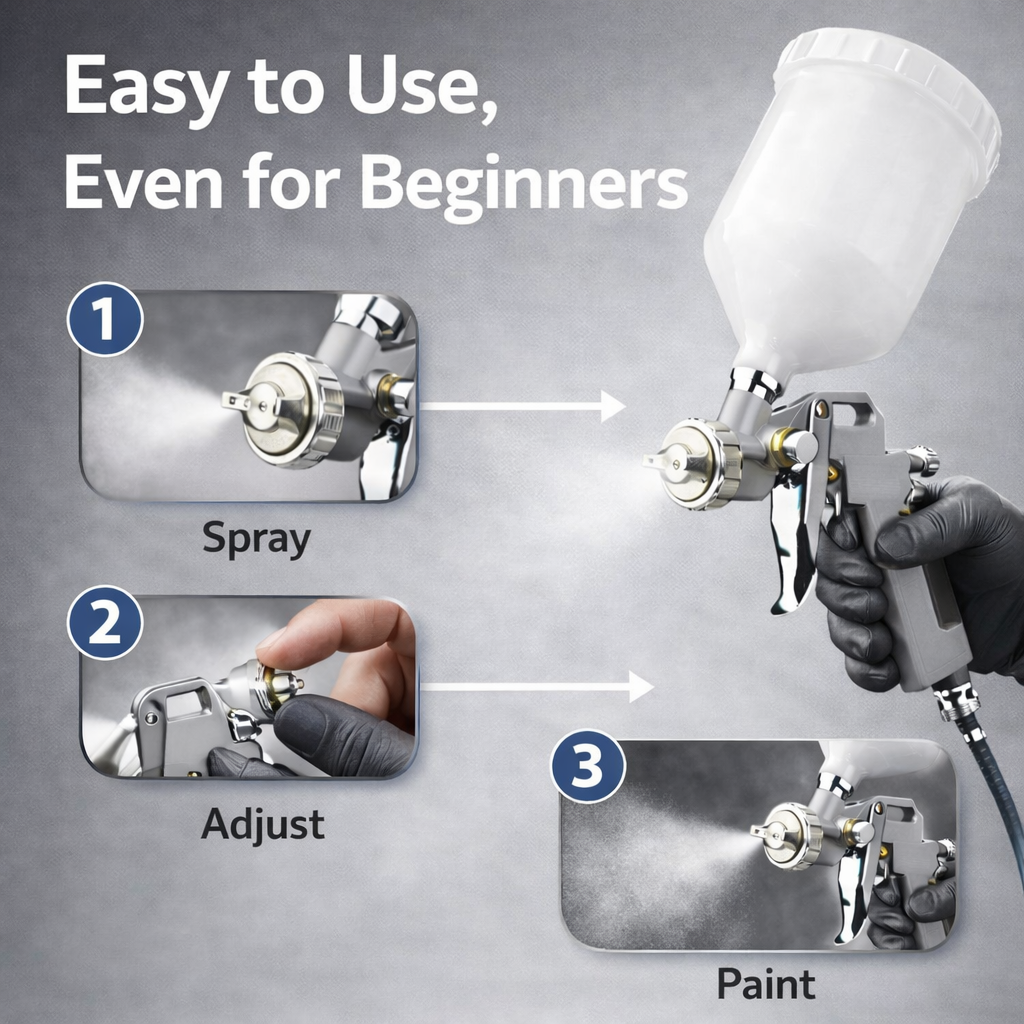 Easy to Use, Even for Beginners

1

Spray

2

Adjust

3

Paint