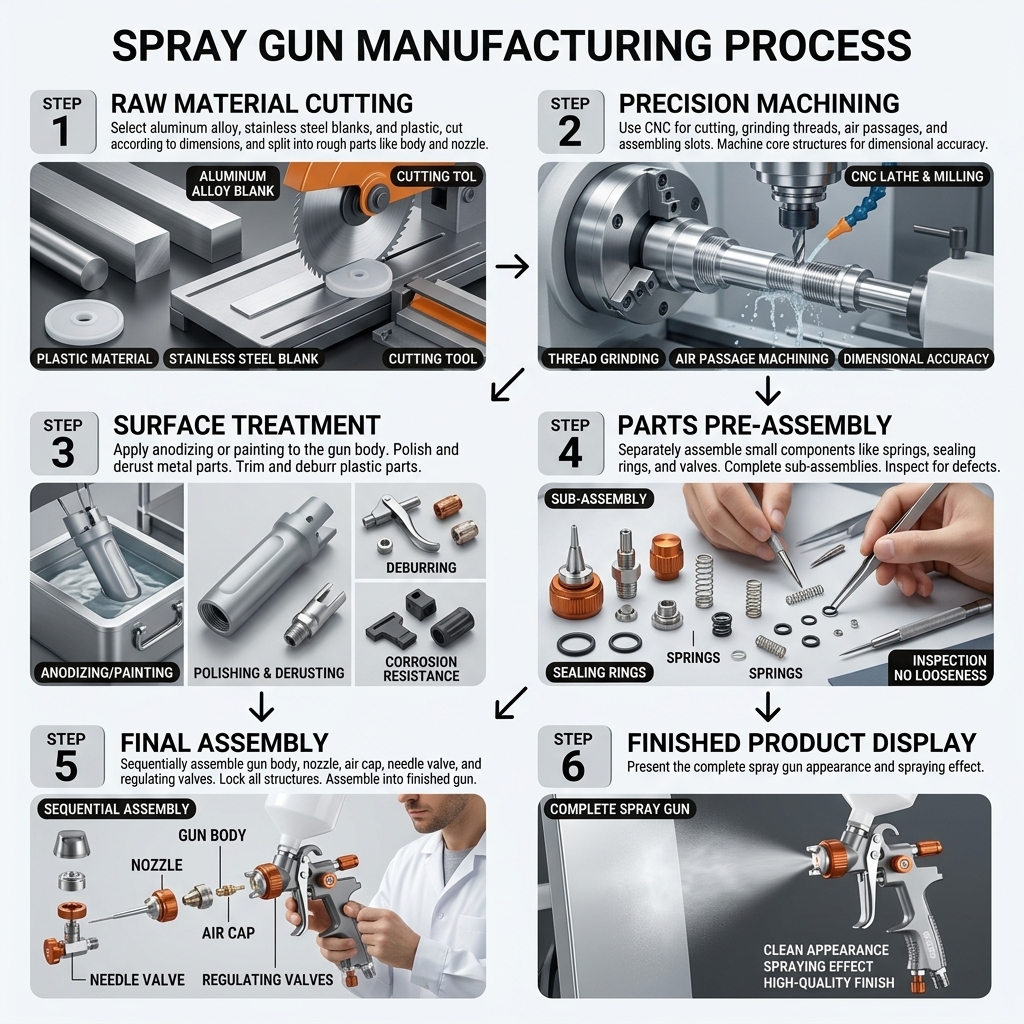 SPRAY GUN MANUFACTURING PROCESS

STEP 1
RAW MATERIAL CUTTING
Select aluminum alloy, stainless steel blanks, and plastic, cut according to dimensions, and split into rough parts like body and nozzle.

ALUMINUM ALLOY BLANK
CUTTING TOL
PLASTIC MATERIAL
STAINLESS STEEL BLANK
CUTTING TOOL

STEP 2
PRECISION MACHINING
Use CNC for cutting, grinding threads, air passages, and assembling slots. Machine core structures for dimensional accuracy.

CNC LATHE & MILLING
THREAD GRINDING
AIR PASSAGE MACHINING
DIMENSIONAL ACCURACY

STEP 3
SURFACE TREATMENT
Apply anodizing or painting to the gun body. Polish and derust metal parts. Trim and deburr plastic parts.

ANODIZING/PAINTING
POLISHING & DERUSTING
DEBURRING
CORROSION RESISTANCE

STEP 4
PARTS PRE-ASSEMBLY
Separately assemble small components like springs, sealing rings, and valves. Complete sub-assemblies. Inspect for defects.

SUB-ASSEMBLY
SEALING RINGS
SPRINGS
SPRINGS
INSPECTION NO LOOSENESS

STEP 5
FINAL ASSEMBLY
Sequentially assemble gun body, nozzle, air cap, needle valve, and regulating valves. Lock all structures. Assemble into finished gun.

SEQUENTIAL ASSEMBLY
GUN BODY
NOZZLE
AIR CAP
NEEDLE VALVE
REGULATING VALVES

STEP 6
FINISHED PRODUCT DISPLAY
Present the complete spray gun appearance and spraying effect.

COMPLETE SPRAY GUN
CLEAN APPEARANCE
SPRAYING EFFECT
HIGH-QUALITY FINISH