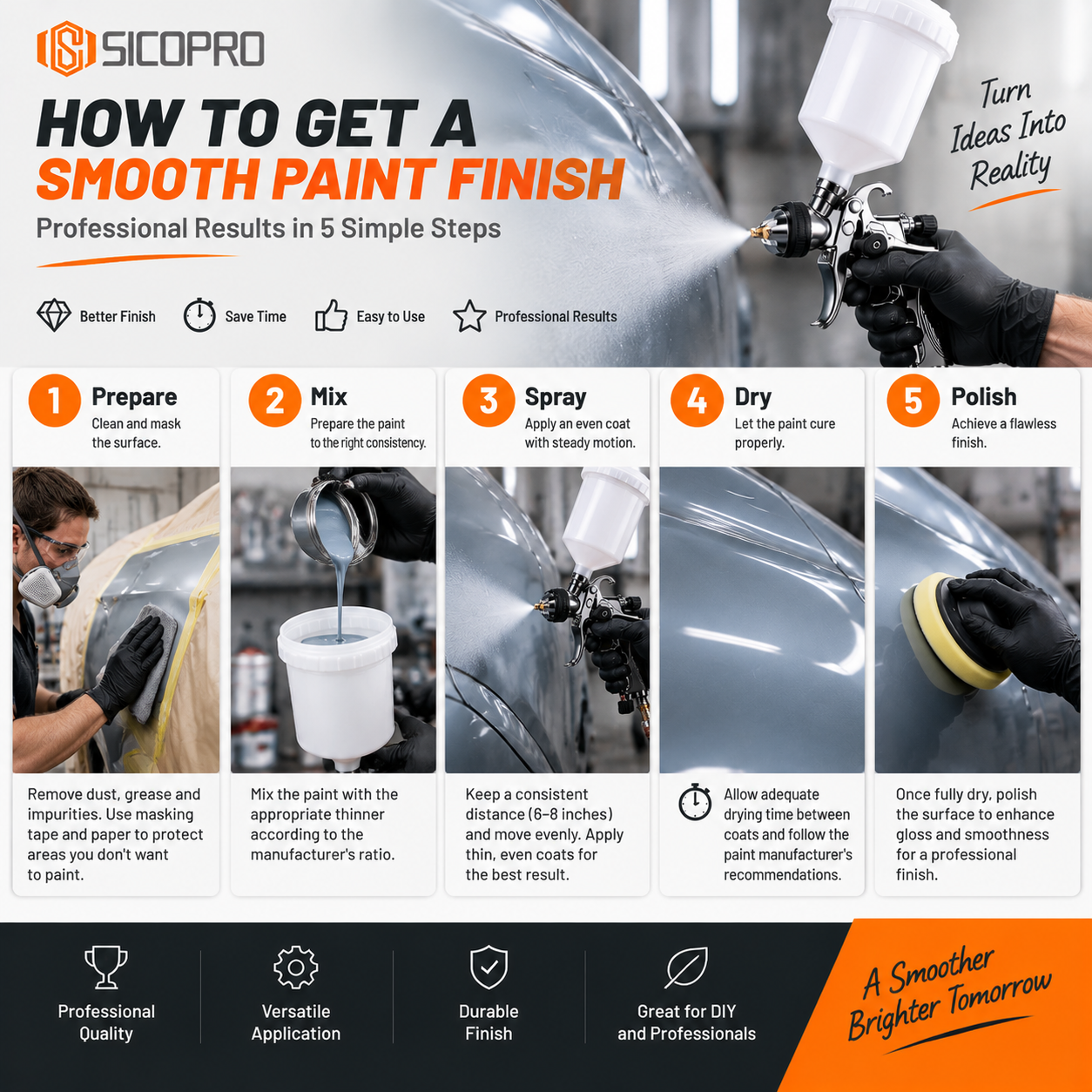 SICOPRO

HOW TO GET A SMOOTH PAINT FINISH

Professional Results in 5 Simple Steps

Turn Ideas Into Reality

Better Finish   Save Time   Easy to Use   Professional Results

1 Prepare
Clean and mask the surface.

Remove dust, grease and impurities. Use masking tape and paper to protect areas you don't want to paint.

2 Mix
Prepare the paint to the right consistency.

Mix the paint with the appropriate thinner according to the manufacturer's ratio.

3 Spray
Apply an even coat with steady motion.

Keep a consistent distance (6–8 inches) and move evenly. Apply thin, even coats for the best result.

4 Dry
Let the paint cure properly.

Allow adequate drying time between coats and follow the paint manufacturer's recommendations.

5 Polish
Achieve a flawless finish.

Once fully dry, polish the surface to enhance gloss and smoothness for a professional finish.

Professional Quality

Versatile Application

Durable Finish

Great for DIY and Professionals

A Smoother Brighter Tomorrow