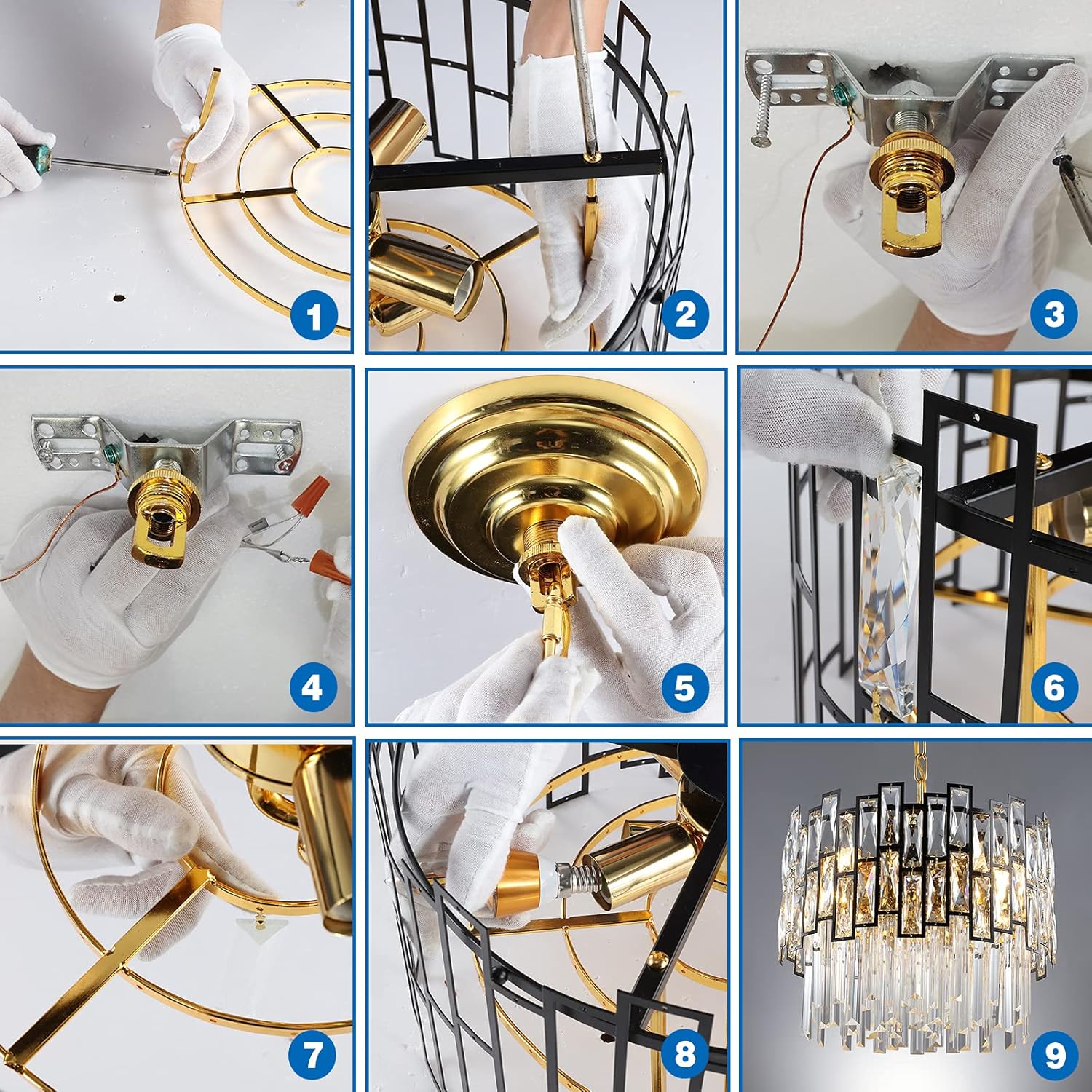 1
2
3
4
5
6
7
8
9