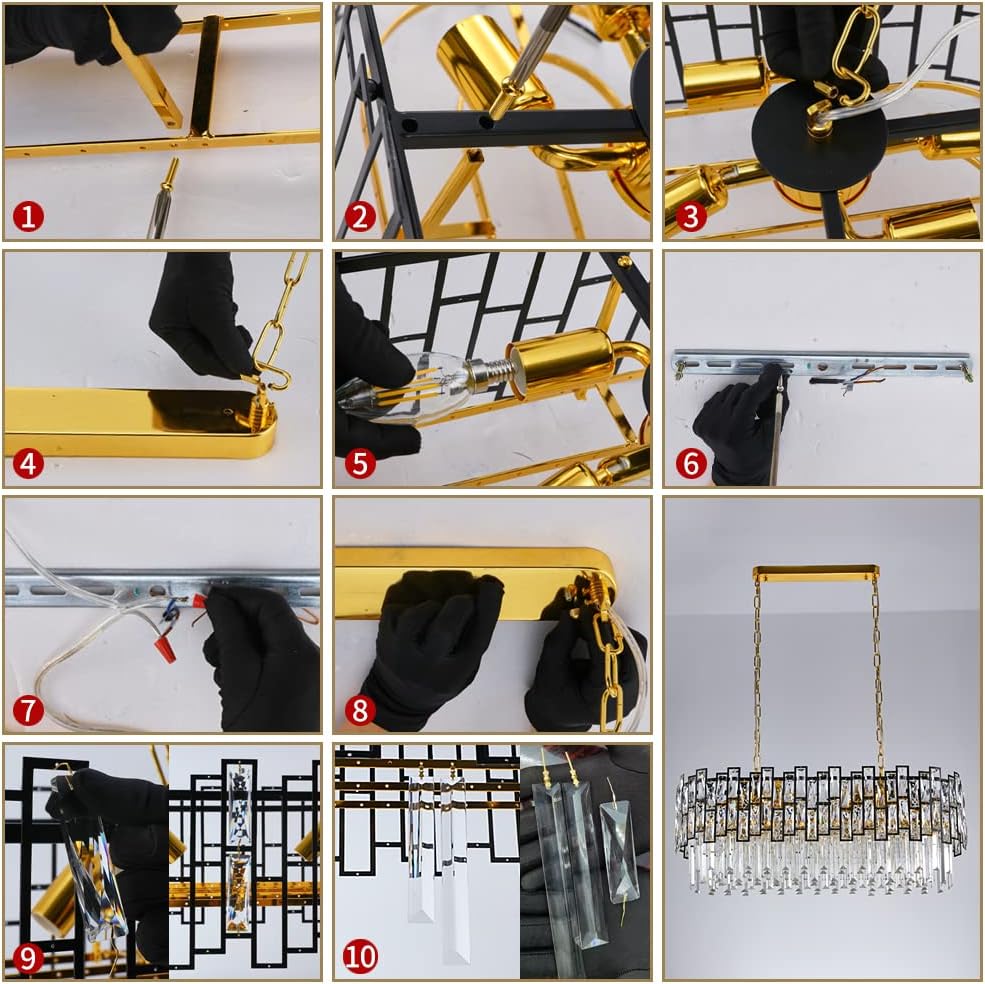 1
2
3
4
5
6
7
8
9
10